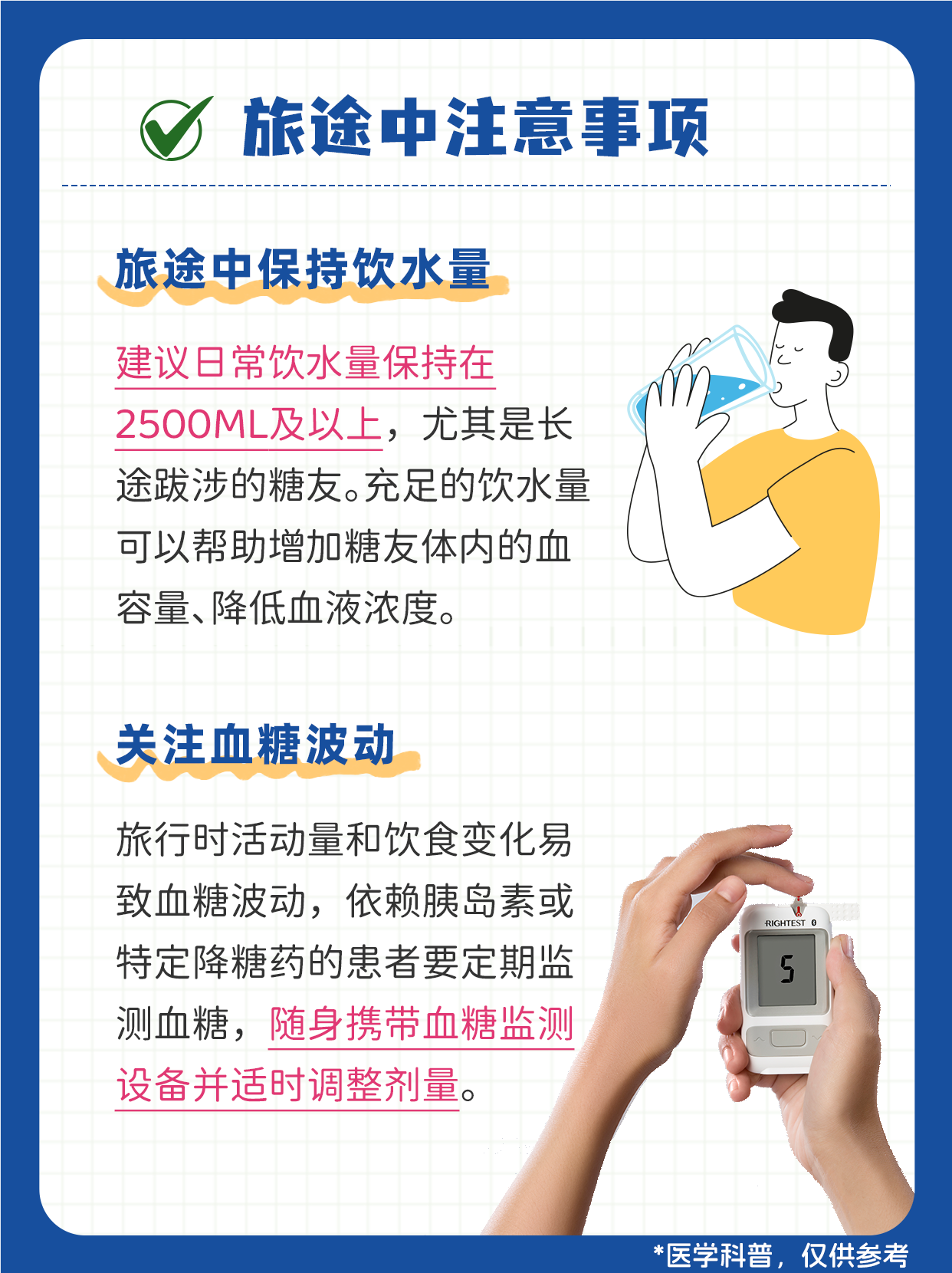 旅途中注意事项

旅途中保持饮水量

建议日常饮水量保持在2500ML及以上，尤其是长途跋涉的糖友。充足的饮水量可以帮助增加糖友体内的血容量、降低血液浓度。

关注血糖波动

旅行时活动量和饮食变化易致血糖波动，依赖胰岛素或特定降糖药的患者要定期监测血糖，随身携带血糖监测设备并适时调整剂量。

RIGHTEST

5

*医学科普，仅供参考